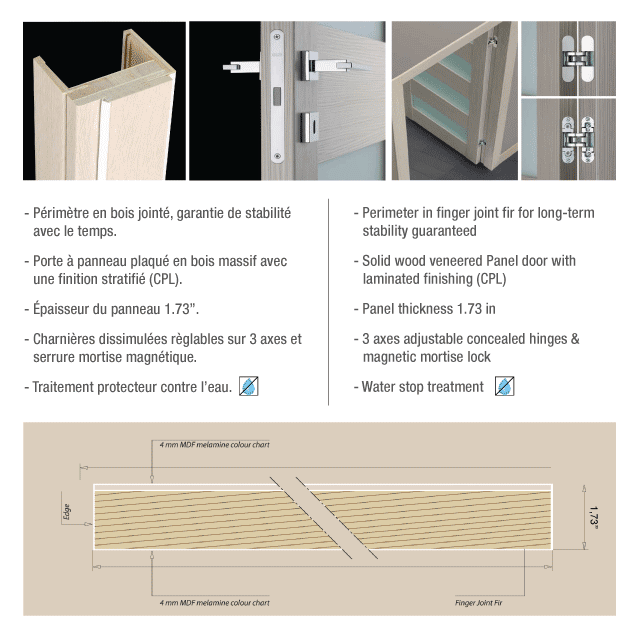 - Périmètre en bois jointé, garantie de stabilité avec le temps.

- Porte à panneau plaqué en bois massif avec une finition stratifié (CPL).

- Épaisseur du panneau 1.73".

- Charnières dissimulées règlables sur 3 axes et serrure mortise magnétique.

- Traitement protecteur contre l'eau.

- Perimeter in finger joint fir for long-term stability guaranteed

- Solid wood veneered Panel door with laminated finishing (CPL)

- Panel thickness 1.73 in

- 3 axes adjustable concealed hinges & magnetic mortise lock

- Water stop treatment

4 mm MDF melamine colour chart

Edge

1.73"

4 mm MDF melamine colour chart

Finger Joint Fir