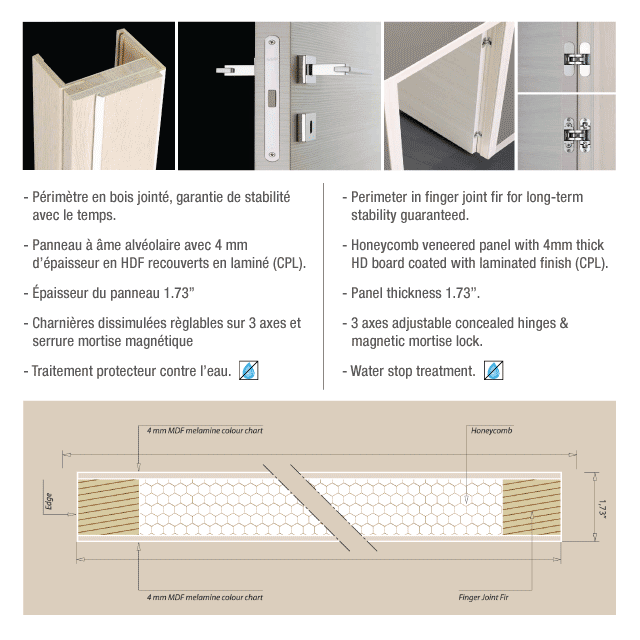 - Périmètre en bois jointé, garantie de stabilité avec le temps.

- Panneau à âme alvéolaire avec 4 mm d'épaisseur en HDF recouverts en laminé (CPL).

- Épaisseur du panneau 1.73"

- Charnières dissimulées règlables sur 3 axes et serrure mortise magnétique

- Traitement protecteur contre l'eau.

- Perimeter in finger joint fir for long-term stability guaranteed.

- Honeycomb veneered panel with 4mm thick HD board coated with laminated finish (CPL).

- Panel thickness 1.73".

- 3 axes adjustable concealed hinges & magnetic mortise lock.

- Water stop treatment.

4 mm MDF melamine colour chart

Honeycomb

Edge

1,73"

4 mm MDF melamine colour chart

Finger Joint Fir